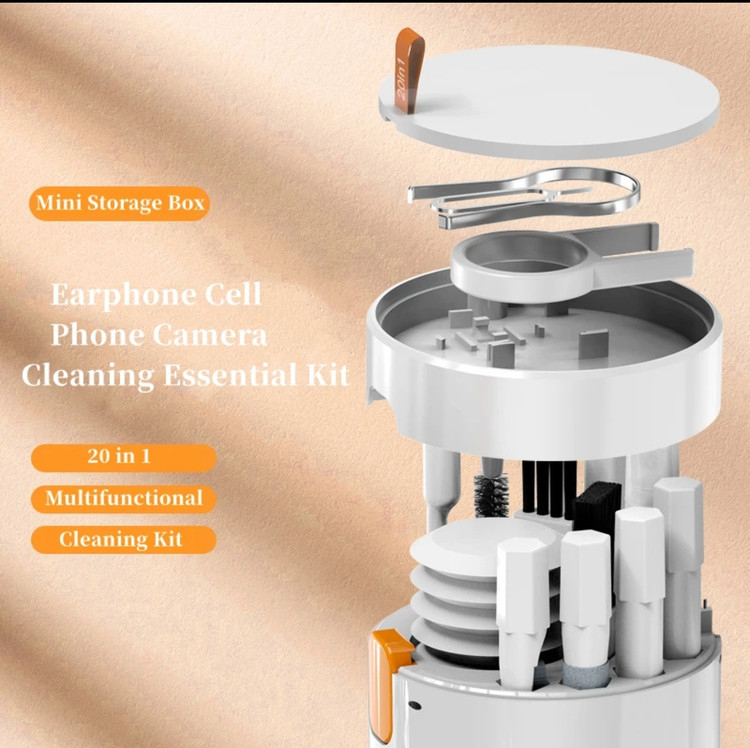 20in1

Mini Storage Box

Earphone Cell Phone Camera Cleaning Essential Kit

20 in 1

Multifunctional

Cleaning Kit