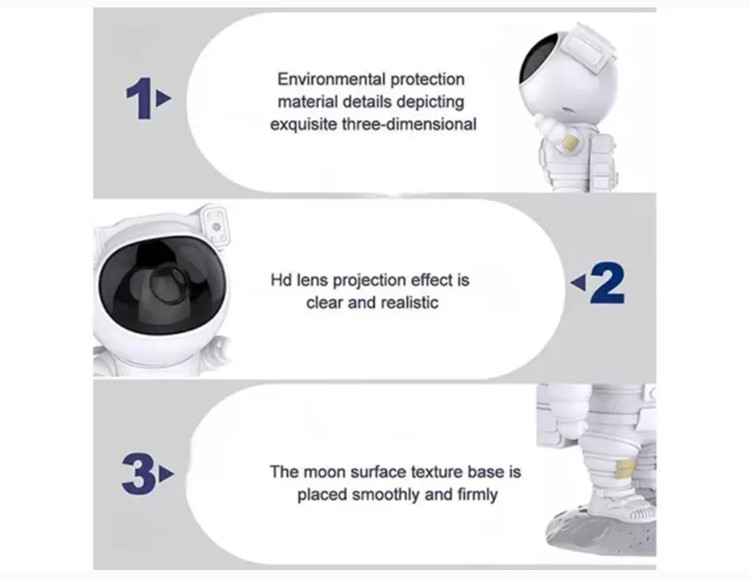 1

Environmental protection material details depicting exquisite three-dimensional

Hd lens projection effect is clear and realistic

2

3

The moon surface texture base is placed smoothly and firmly