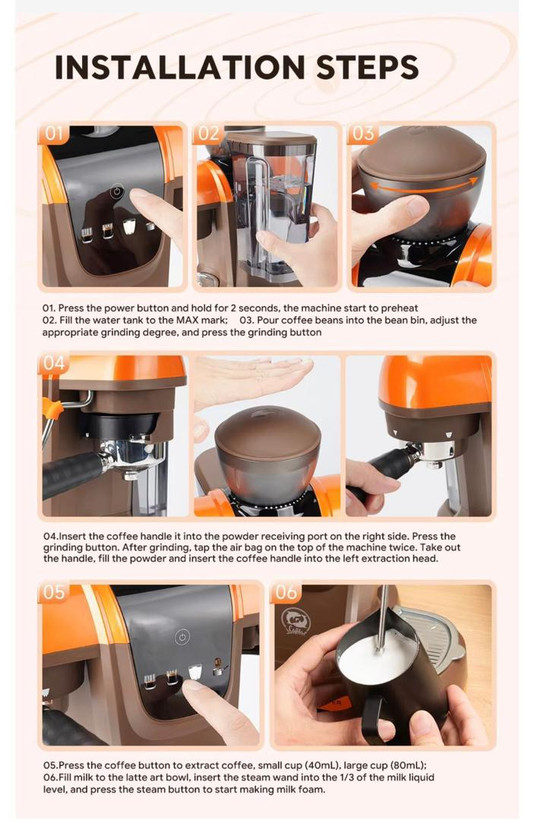 INSTALLATION STEPS

01

02

03

01. Press the power button and hold for 2 seconds, the machine start to preheat
02. Fill the water tank to the MAX mark; 03. Pour coffee beans into the bean bin, adjust the appropriate grinding degree, and press the grinding button

04

04.Insert the coffee handle it into the powder receiving port on the right side. Press the grinding button. After grinding, tap the air bag on the top of the machine twice. Take out the handle, fill the powder and insert the coffee handle into the left extraction head.

05

06

05.Press the coffee button to extract coffee, small cup (40mL), large cup (80mL);
06.Fill milk to the latte art bowl, insert the steam wand into the 1/3 of the milk liquid level, and press the steam button to start making milk foam.