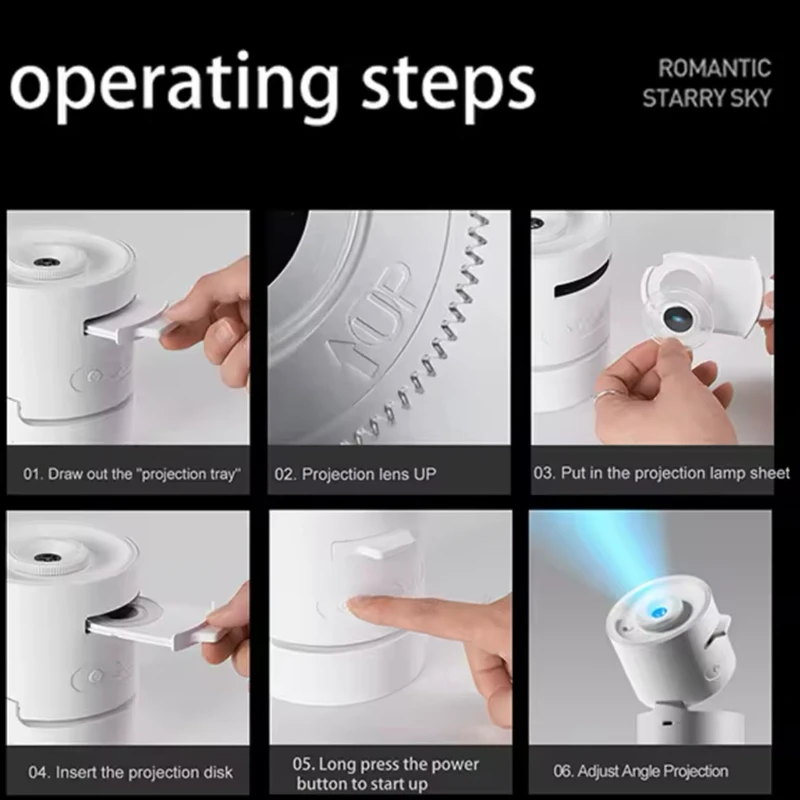 operating steps

ROMANTIC
STARRY SKY

UP

01. Draw out the "projection tray"

02. Projection lens UP

03. Put in the projection lamp sheet

04. Insert the projection disk

05. Long press the power button to start up

06. Adjust Angle Projection