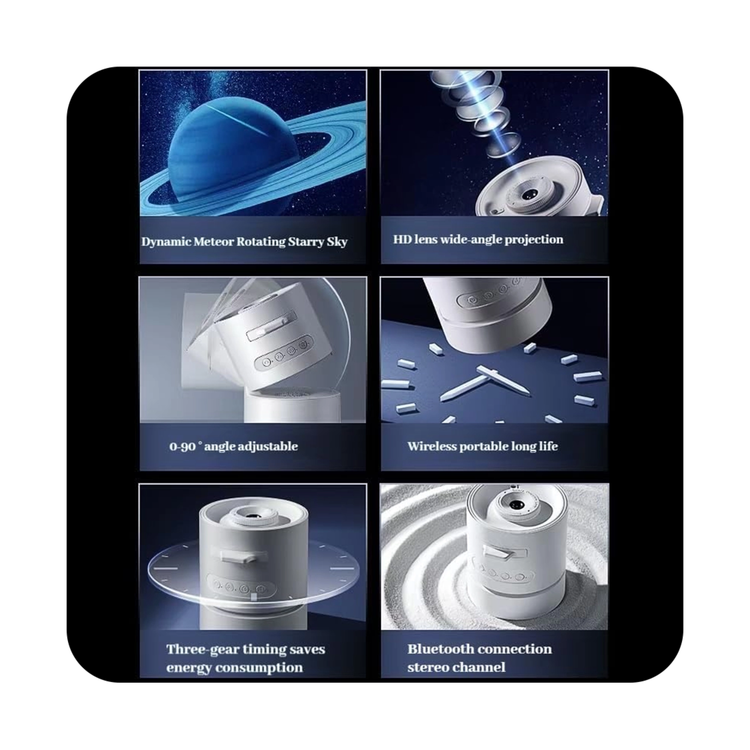 Dynamic Meteor Rotating Starry Sky

HD lens wide-angle projection

0-90 ° angle adjustable

Wireless portable long life

Three-gear timing saves energy consumption

Bluetooth connection stereo channel